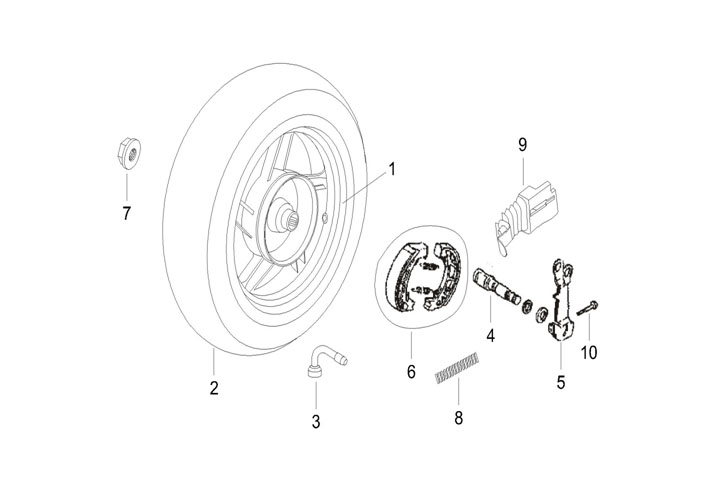 9
1
7
4
10
6
5
2
8
3